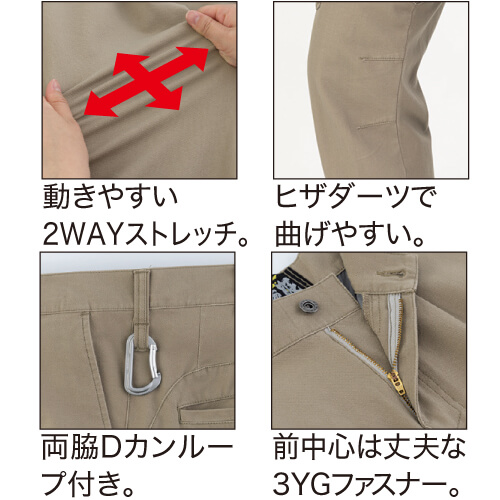 動きやすい
2WAYストレッチ。

ヒザダーツで
曲げやすい。

両脇Dカンループ付き。

前中心は丈夫な
3YGファスナー。