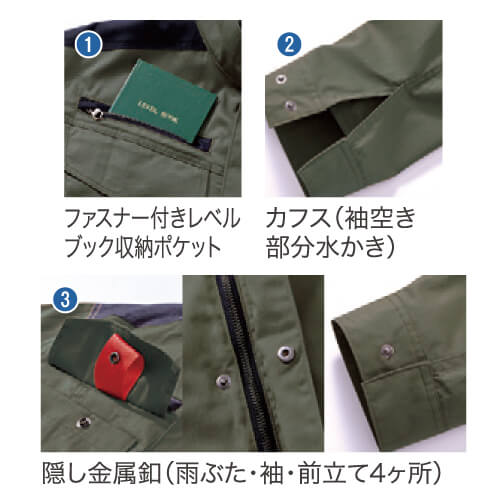 1

LEVEL BOOK

ファスナー付きレベルブック収納ポケット

2

カフス(袖空き部分水かき)

3

隠し金属釦(雨ぶた・袖・前立て4ヶ所)